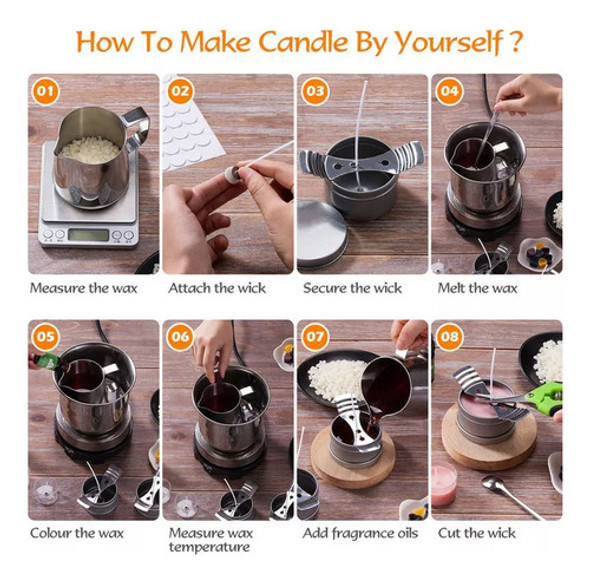 How To Make Candle By Yourself ?

01
Measure the wax

02
Attach the wick

03
Secure the wick

04
Melt the wax

05
Colour the wax

06
Measure wax temperature

07
Add fragrance oils

08
Cut the wick