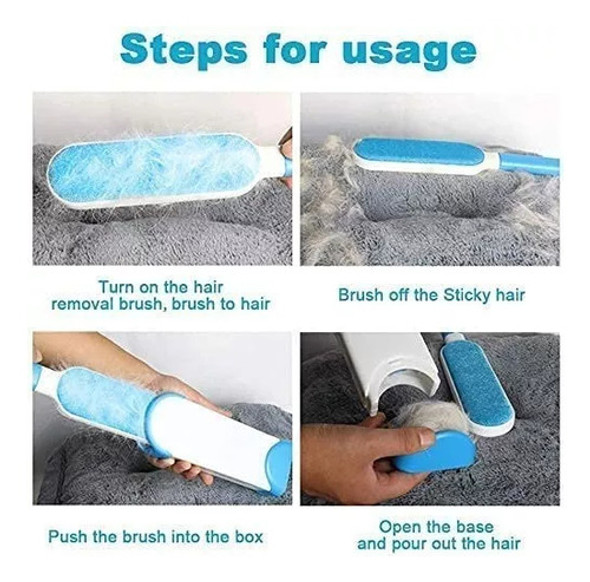 Steps for usage

Turn on the hair removal brush, brush to hair

Brush off the Sticky hair

Push the brush into the box

Open the base and pour out the hair