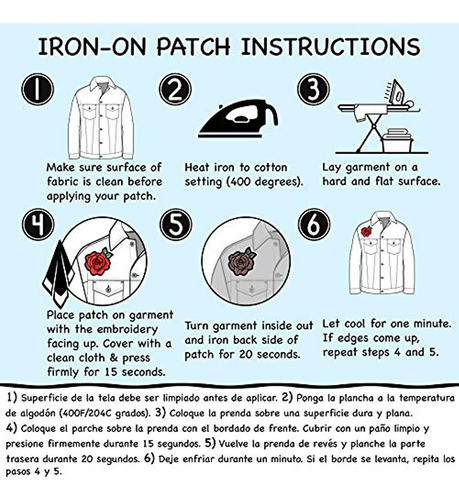 IRON-ON PATCH INSTRUCTIONS

1

Make sure surface of fabric is clean before applying your patch.

2

Heat iron to cotton setting (400 degrees).

3

Lay garment on a hard and flat surface.

4

Place patch on garment with the embroidery facing up. Cover with a clean cloth & press firmly for 15 seconds.

5

Turn garment inside out and iron back side of patch for 20 seconds.

6

Let cool for one minute. If edges come up, repeat steps 4 and 5.

1) Superficie de la tela debe ser limpiado antes de aplicar. 2) Ponga la plancha a la temperatura de algodón (400F/204C grados). 3) Coloque la prenda sobre una superficie dura y plana. 4) Coloque el parche sobre la prenda con el bordado de frente. Cubrir con un paño limpio y presione firmemente durante 15 segundos. 5) Vuelve la prenda de revés y planche la parte trasera durante 20 segundos. 6) Deje enfriar durante un minuto. Si el borde se levanta, repita los pasos 4 y 5.