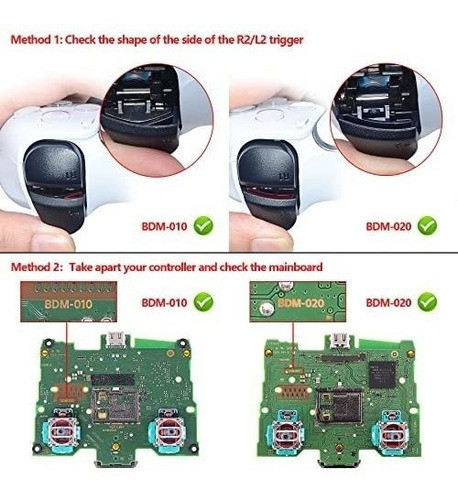 Method 1: Check the shape of the side of the R2/L2 trigger

L1

BDM-010

L1

BDM-020

Method 2: Take apart your controller and check the mainboard

BDM-010

BDM-010

BDM-020

BDM-020