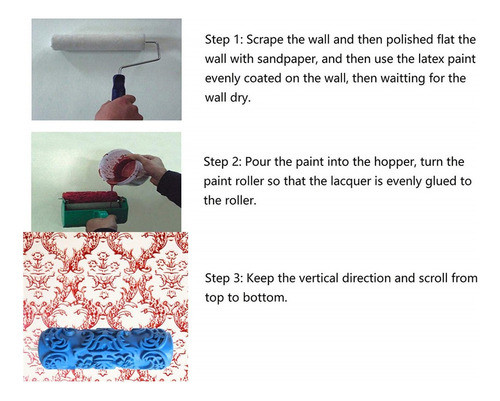 Step 1: Scrape the wall and then polished flat the wall with sandpaper, and then use the latex paint evenly coated on the wall, then waitting for the wall dry.

Step 2: Pour the paint into the hopper, turn the paint roller so that the lacquer is evenly glued to the roller.

Step 3: Keep the vertical direction and scroll from top to bottom.