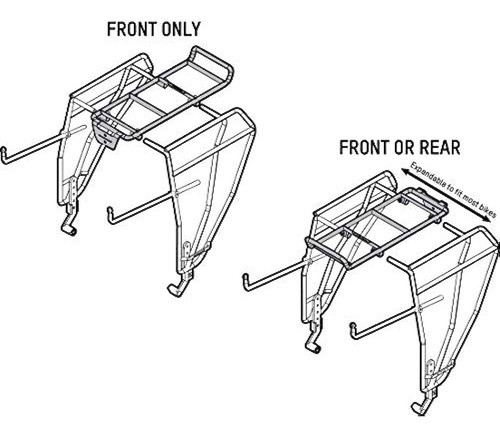 FRONT ONLY

FRONT OR REAR

Expandable to fit most bikes