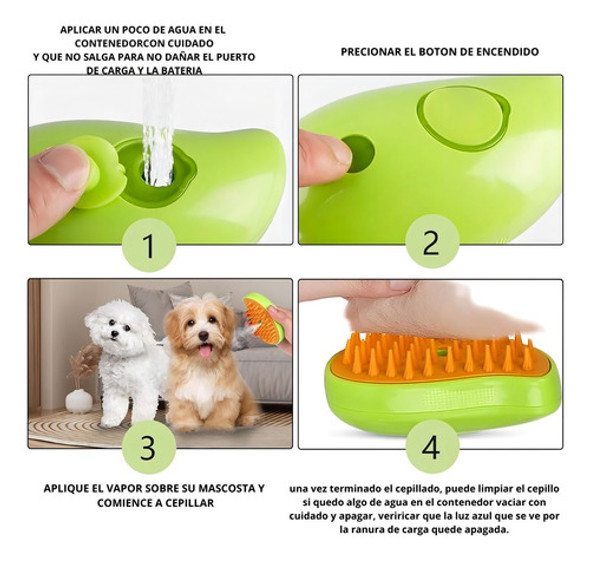 APLICAR UN POCO DE AGUA EN EL CONTENEDORCON CUIDADO Y QUE NO SALGA PARA NO DAÑAR EL PUERTO DE CARGA Y LA BATERIA

PRECIONAR EL BOTON DE ENCENDIDO

1

2

3

4

APLIQUE EL VAPOR SOBRE SU MASCOSTA Y COMIENCE A CEPILLAR

una vez terminado el cepillado, puede limpiar el cepillo si quedo algo de agua en el contenedor vaciar con cuidado y apagar, veriricar que la luz azul que se ve por la ranura de carga quede apagada.