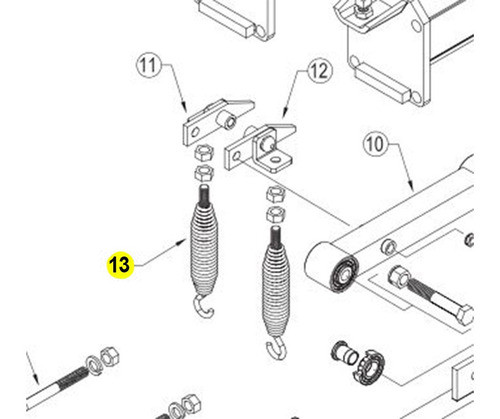 11
12
10
13