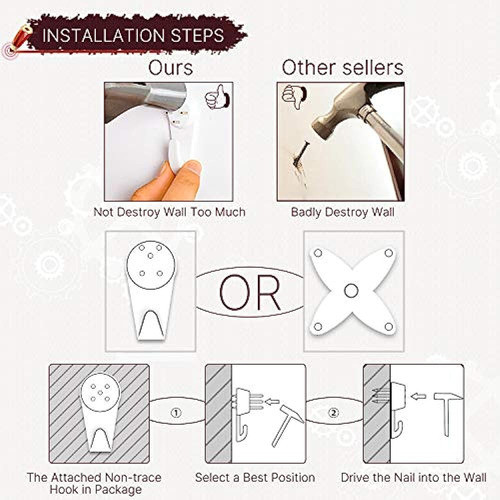 INSTALLATION STEPS

Ours

Other sellers

Not Destroy Wall Too Much

Badly Destroy Wall

OR

①

②

The Attached Non-trace Hook in Package

Select a Best Position

Drive the Nail into the Wall