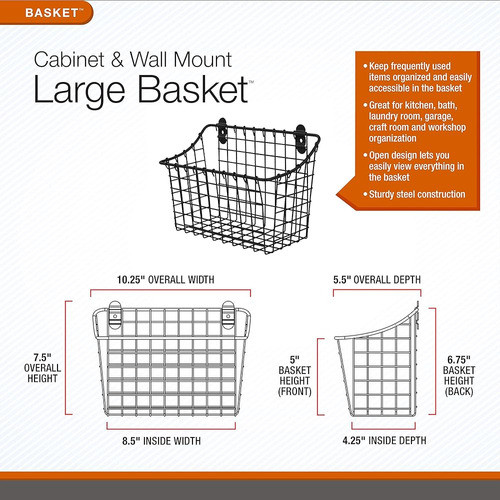 BASKET™

Cabinet & Wall Mount
Large Basket™

• Keep frequently used items organized and easily accessible in the basket
• Great for kitchen, bath, laundry room, garage, craft room and workshop organization
• Open design lets you easily view everything in the basket
• Sturdy steel construction

10.25" OVERALL WIDTH

7.5" OVERALL HEIGHT

8.5" INSIDE WIDTH

5.5" OVERALL DEPTH

5" BASKET HEIGHT (FRONT)

6.75" BASKET HEIGHT (BACK)

4.25" INSIDE DEPTH