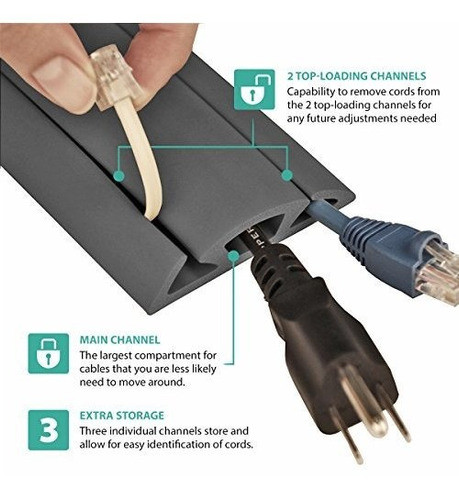 2 TOP-LOADING CHANNELS
Capability to remove cords from the 2 top-loading channels for any future adjustments needed

MAIN CHANNEL
The largest compartment for cables that you are less likely need to move around.

3

EXTRA STORAGE
Three individual channels store and allow for easy identification of cords.