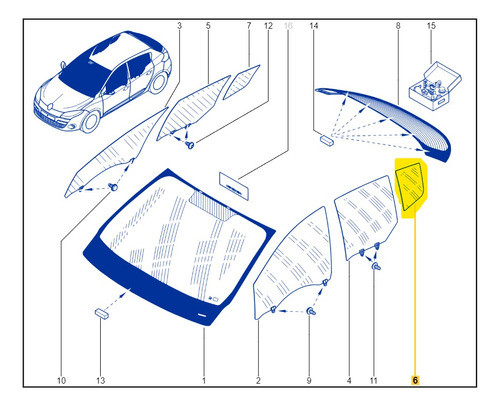 3
5
7
12
16
14
8
15
10
13
1
2
9
4
11
6