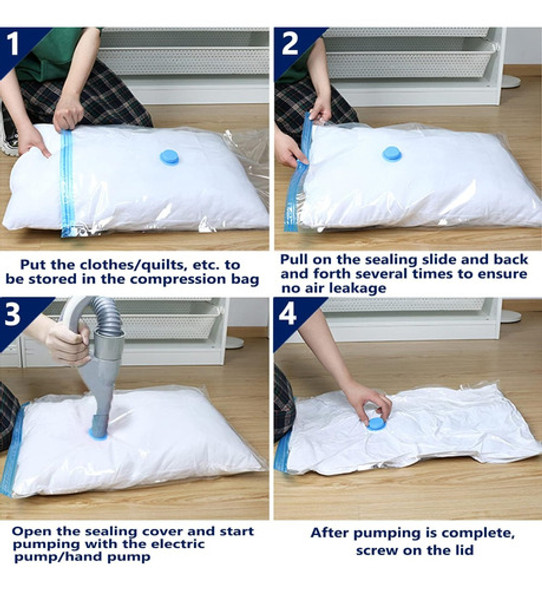 1

Put the clothes/quilts, etc. to be stored in the compression bag

2

Pull on the sealing slide and back and forth several times to ensure no air leakage

3

Open the sealing cover and start pumping with the electric pump/hand pump

4

After pumping is complete, screw on the lid