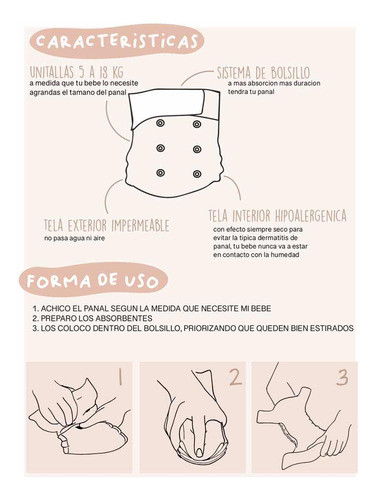 CARACTERISTICAS

UNITALLAS 5 A 18 KG
a medida que tu bebe lo necesite agrandas el tamano del panal

SISTEMA DE BOLSILLO
a mas absorcion mas duracion tendra tu panal

TELA EXTERIOR IMPERMEABLE
no pasa agua ni aire

TELA INTERIOR HIPOALERGENICA
con efecto siempre seco para evitar la tipica dermatitis de panal, tu bebe nunca va a estar en contacto con la humedad

FORMA DE USO

1. ACHICO EL PANAL SEGUN LA MEDIDA QUE NECESITE MI BEBE
2. PREPARO LOS ABSORBENTES
3. LOS COLOCO DENTRO DEL BOLSILLO, PRIORIZANDO QUE QUEDEN BIEN ESTIRADOS

1

2

3