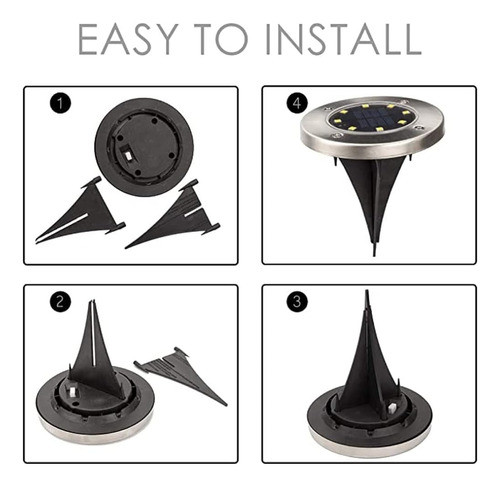 EASY TO INSTALL

1

4

2

3