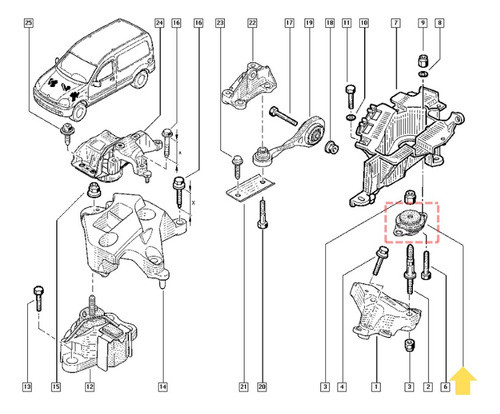 25
24
16
16
23
22
17
19
18
11
10
7
9
8
X
X
13
15
12
14
21
20
3
4
1
3
2
6