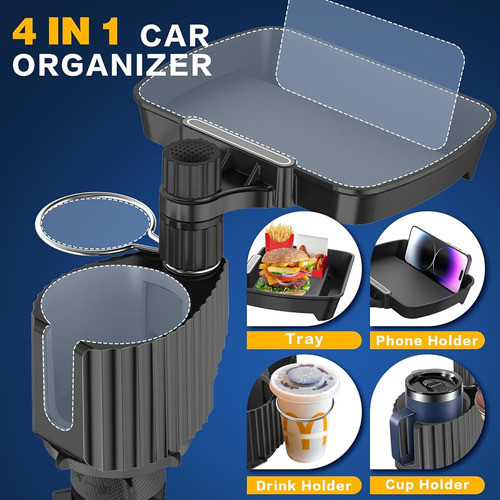 4 IN 1 CAR ORGANIZER

Tray

Phone Holder

Drink Holder

Cup Holder