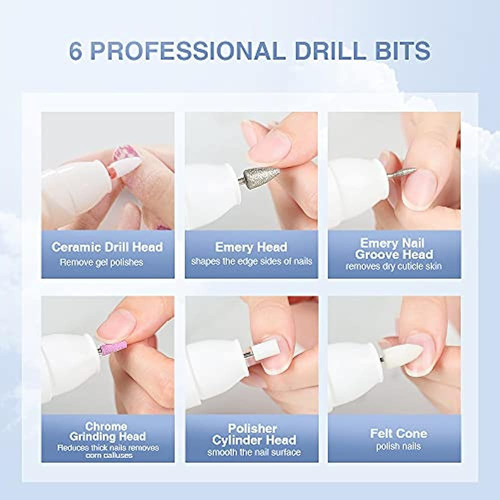 6 PROFESSIONAL DRILL BITS

Ceramic Drill Head
Remove gel polishes

Emery Head
shapes the edge sides of nails

Emery Nail Groove Head
removes dry cuticle skin

Chrome Grinding Head
Reduces thick nails removes corn calluses

Polisher Cylinder Head
smooth the nail surface

Felt Cone
polish nails