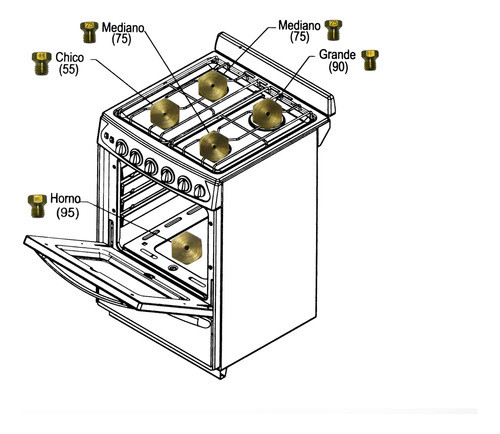 Mediano
(75)

Mediano
(75)

Chico
(55)

Grande
(90)

Horno
(95)