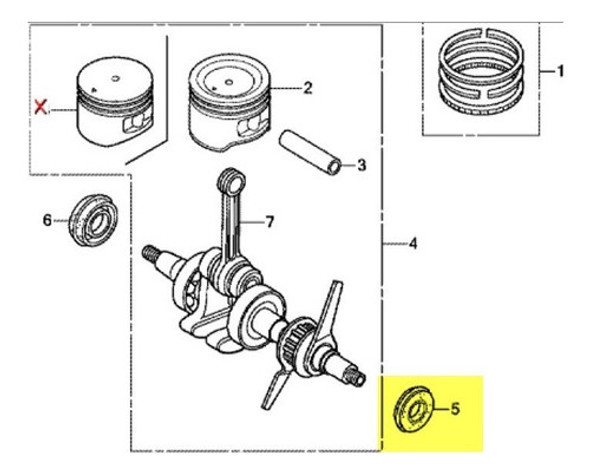 X
2
1
3
6
7
4
5