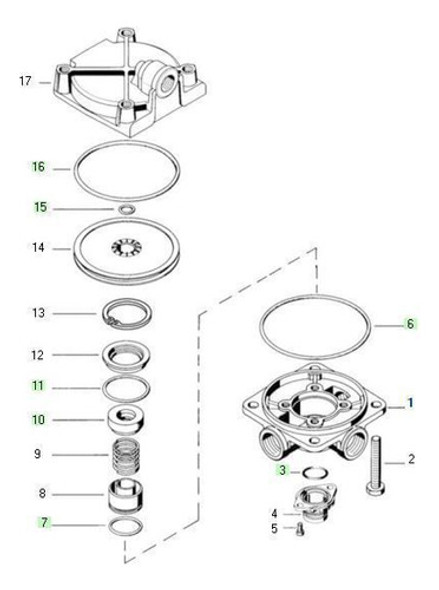 17
16
15
14
13
12
11
10
9
8
7
6
1
2
3
4
5