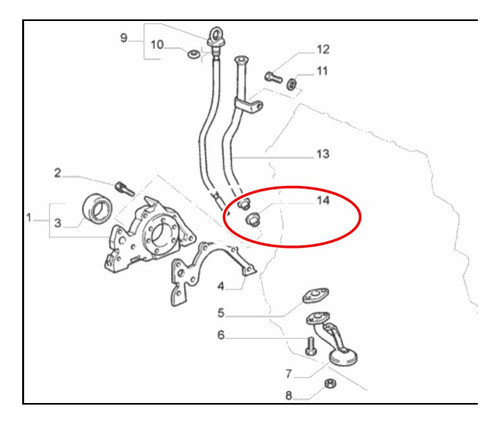 9
10
12
11
13
2
14
1
3
4
5
6
7
8