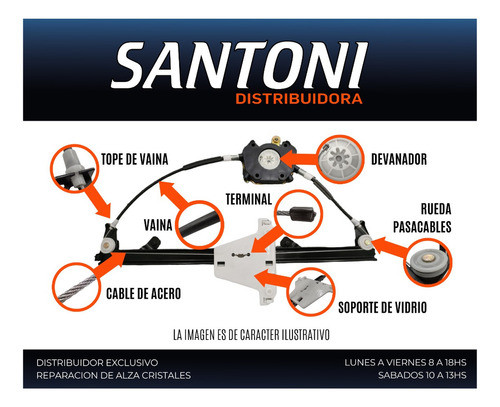 SANTONI
DISTRIBUIDORA

TOPE DE VAINA

DEVANADOR

TERMINAL

VAINA

RUEDA PASACABLES

CABLE DE ACERO

SOPORTE DE VIDRIO

LA IMAGEN ES DE CARACTER ILUSTRATIVO

DISTRIBUIDOR EXCLUSIVO
REPARACION DE ALZA CRISTALES

LUNES A VIERNES 8 A 18HS
SABADOS 10 A 13HS