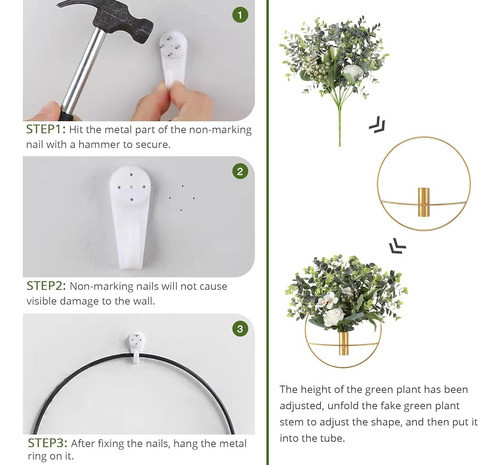 1

STEP1: Hit the metal part of the non-marking nail with a hammer to secure.

2

STEP2: Non-marking nails will not cause visible damage to the wall.

3

STEP3: After fixing the nails, hang the metal ring on it.

The height of the green plant has been adjusted, unfold the fake green plant stem to adjust the shape, and then put it into the tube.