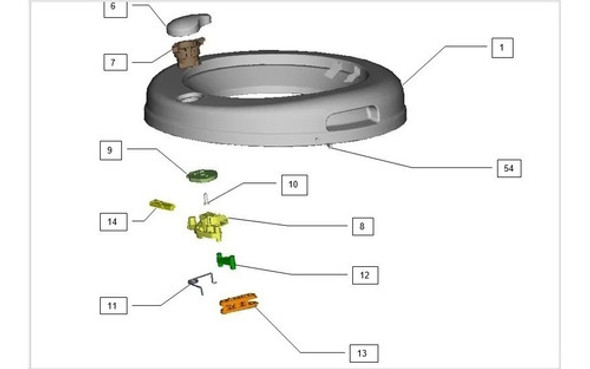 6
7
1
9
54
10
14
8
12
11
13