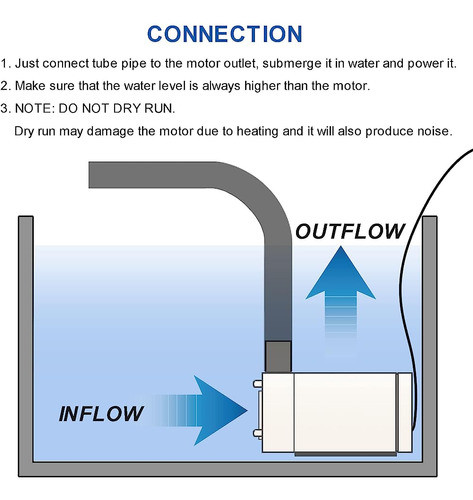 CONNECTION

1. Just connect tube pipe to the motor outlet, submerge it in water and power it.

2. Make sure that the water level is always higher than the motor.

3. NOTE: DO NOT DRY RUN.

Dry run may damage the motor due to heating and it will also produce noise.

OUTFLOW

INFLOW