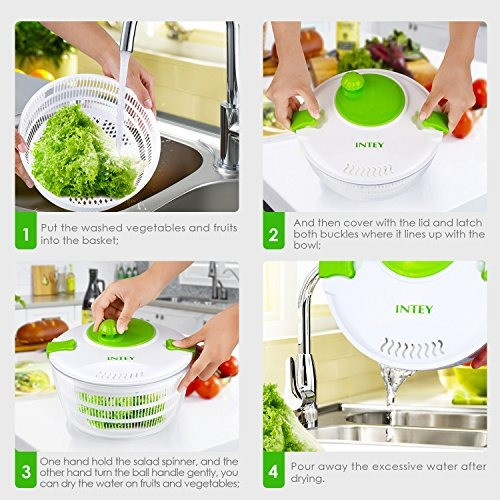 1 Put the washed vegetables and fruits into the basket;

INTEY

2 And then cover with the lid and latch both buckles where it lines up with the bowl;

INTEY

3 One hand hold the salad spinner, and the other hand turn the ball handle gently, you can dry the water on fruits and vegetables;

INTEY

4 Pour away the excessive water after drying.