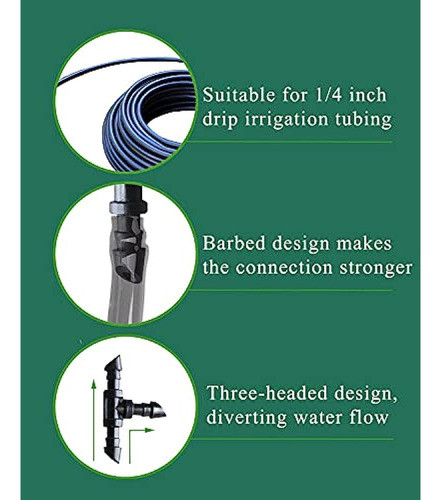 Suitable for 1/4 inch drip irrigation tubing

Barbed design makes the connection stronger

Three-headed design, diverting water flow