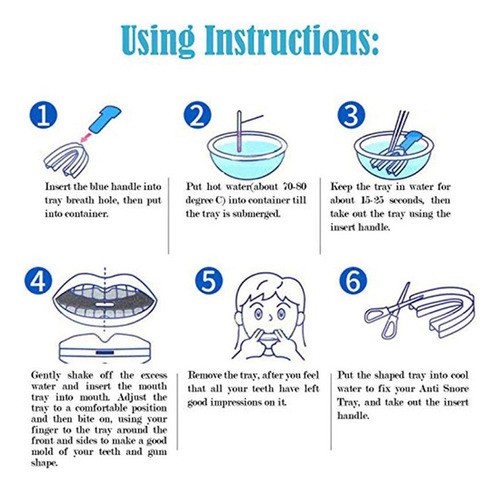 Using Instructions:

1

Insert the blue handle into tray breath hole, then put into container.

2

Put hot water(about 70-80 degree C) into container till the tray is submerged.

3

Keep the tray in water for about 15-25 seconds, then take out the tray using the insert handle.

4

Gently shake off the excess water and insert the mouth tray into mouth. Adjust the tray to a comfortable position and then bite on, using your finger to the tray around the front and sides to make a good mold of your teeth and gum shape.

5

Remove the tray, after you feel that all your teeth have left good impressions on it.

6

Put the shaped tray into cool water to fix your Anti Snore Tray, and take out the insert handle.