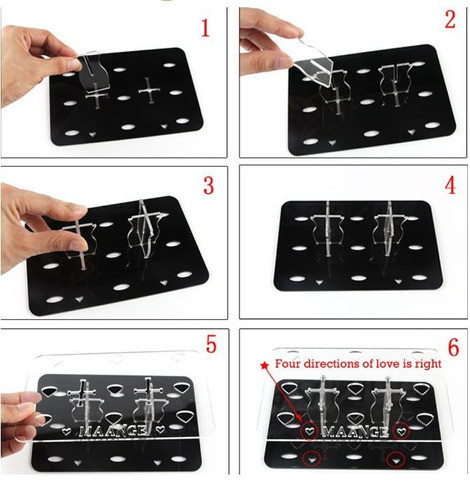 1

2

3

4

5

♡ MAANGE ♡

6

★ Four directions of love is right

♡ MAANGE ♡