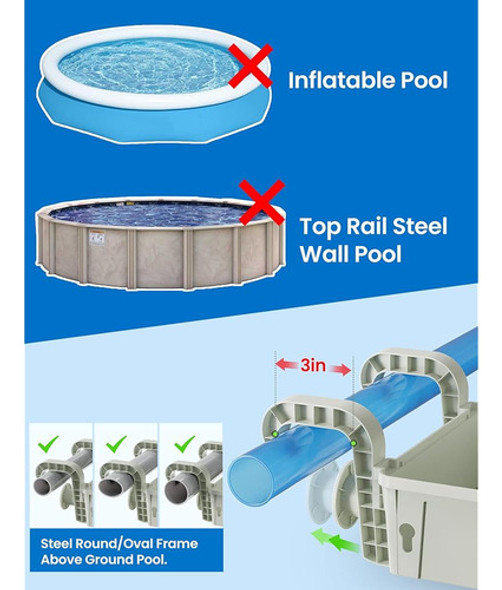 Inflatable Pool

Top Rail Steel Wall Pool

3in

Steel Round/Oval Frame Above Ground Pool.