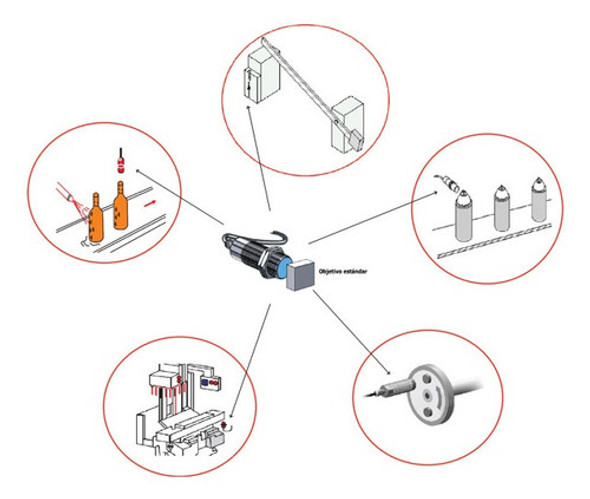 Objetivo estándar