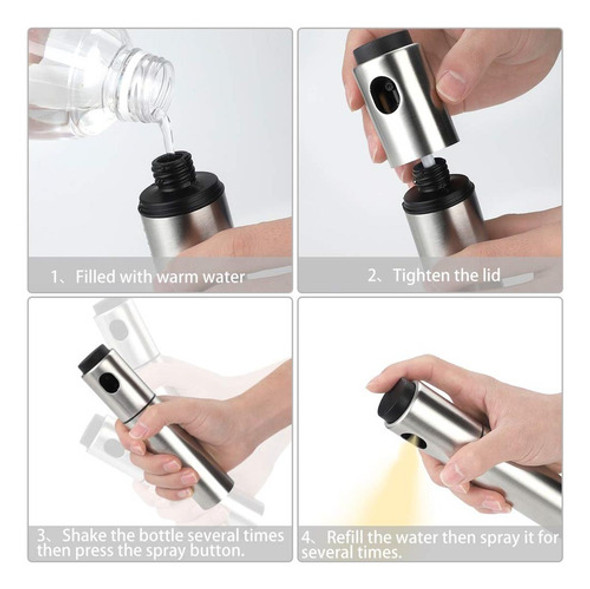 1、Filled with warm water

2、Tighten the lid

3、Shake the bottle several times then press the spray button.

4、Refill the water then spray it for several times.