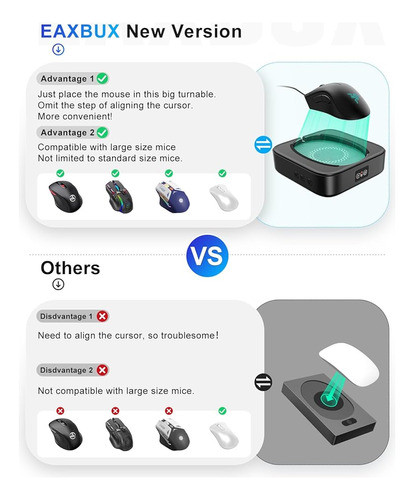 EAXBUX New Version

Advantage 1

Just place the mouse in this big turnable. Omit the step of aligning the cursor. More convenient!

Advantage 2

Compatible with large size mice
Not limited to standard size mice.

VS

Others

Disdvantage 1

Need to align the cursor, so troublesome!

Disdvantage 2

Not compatible with large size mice.