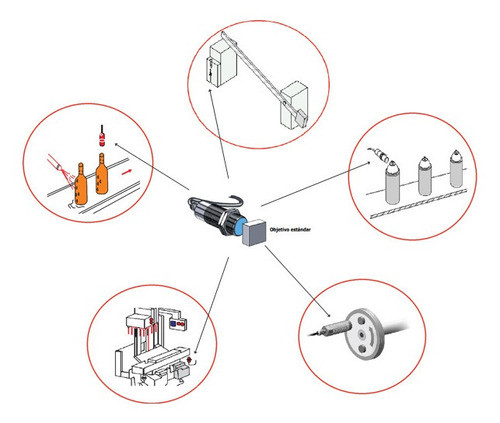 Objetivo estándar