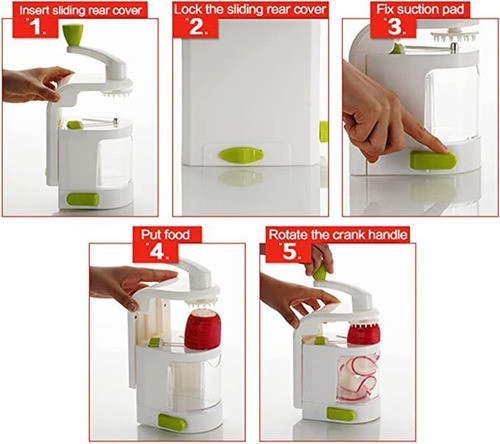 Insert sliding rear cover
1.

Lock the sliding rear cover
2.

Fix suction pad
3.

Put food
4.

Rotate the crank handle
5.