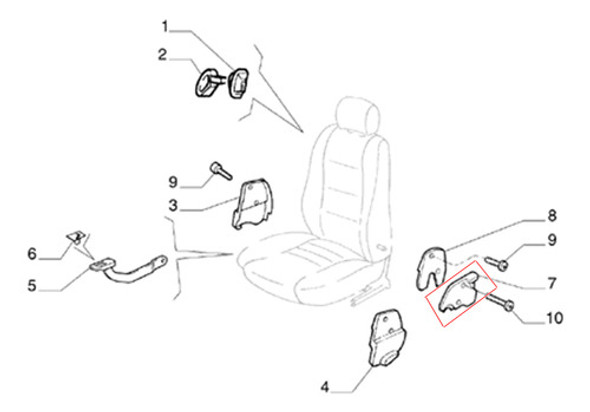 1
2
9
3
6
5
8
9
7
10
4