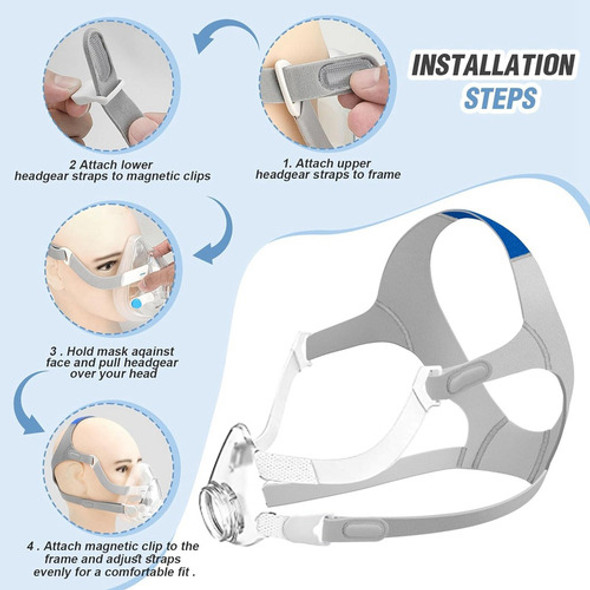 INSTALLATION STEPS

1. Attach upper headgear straps to frame

2 Attach lower headgear straps to magnetic clips

3 . Hold mask aqainst face and pull headgear over your head

4 . Attach magnetic clip to the frame and adjust straps evenly for a comfortable fit .