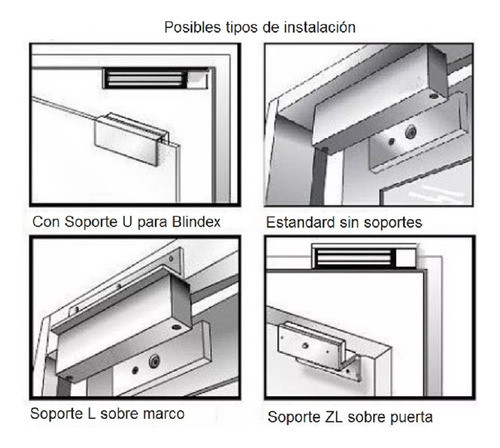 Posibles tipos de instalación

Con Soporte U para Blindex

Estandard sin soportes

Soporte L sobre marco

Soporte ZL sobre puerta