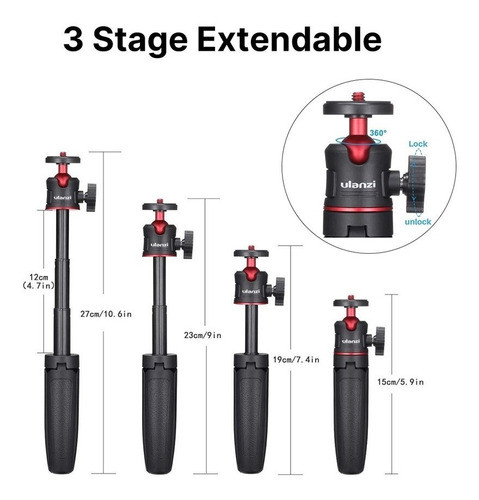 3 Stage Extendable

360°
Lock
ulanzi
unlock

ulanzi
12cm
(4.7in)
27cm/10.6in

ulanzi
23cm/9in

ulanzi
19cm/7.4in

ulanzi
15cm/5.9in