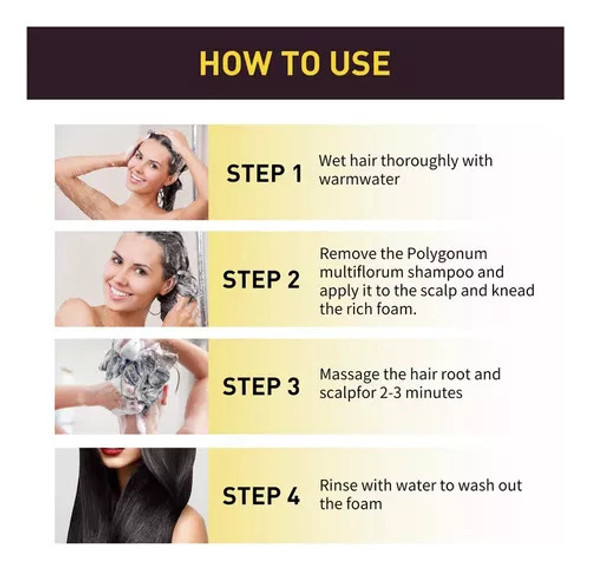 HOW TO USE

STEP 1 Wet hair thoroughly with warmwater

STEP 2 Remove the Polygonum multiflorum shampoo and apply it to the scalp and knead the rich foam.

STEP 3 Massage the hair root and scalpfor 2-3 minutes

STEP 4 Rinse with water to wash out the foam