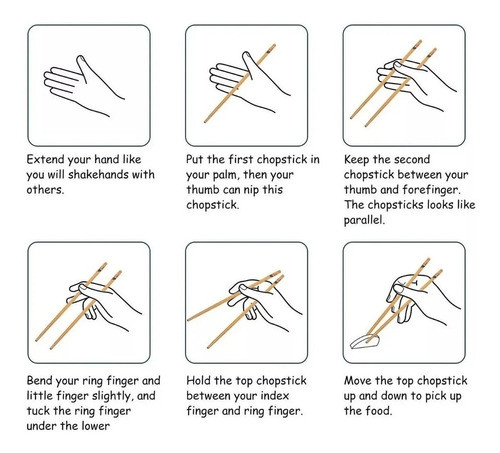 Extend your hand like you will shakehands with others.

Put the first chopstick in your palm, then your thumb can nip this chopstick.

Keep the second chopstick between your thumb and forefinger. The chopsticks looks like parallel.

Bend your ring finger and little finger slightly, and tuck the ring finger under the lower

Hold the top chopstick between your index finger and ring finger.

Move the top chopstick up and down to pick up the food.