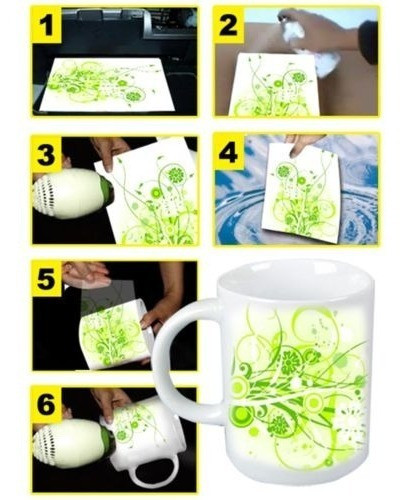 1

2

3

4

5

6