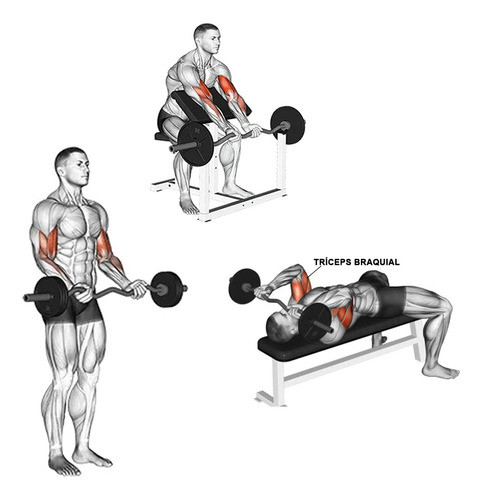 TRÍCEPS BRAQUIAL