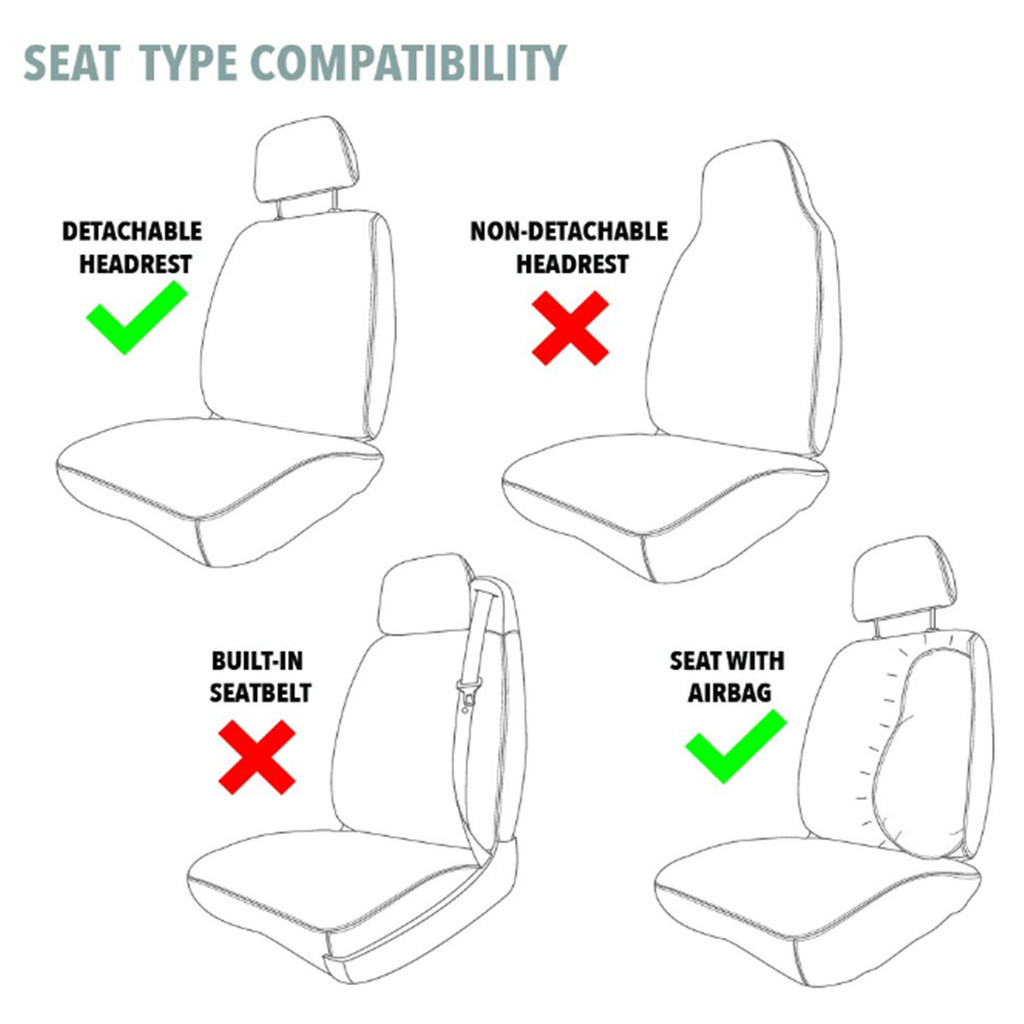 SEAT TYPE COMPATIBILITY

DETACHABLE HEADREST

NON-DETACHABLE HEADREST

BUILT-IN SEATBELT

SEAT WITH AIRBAG