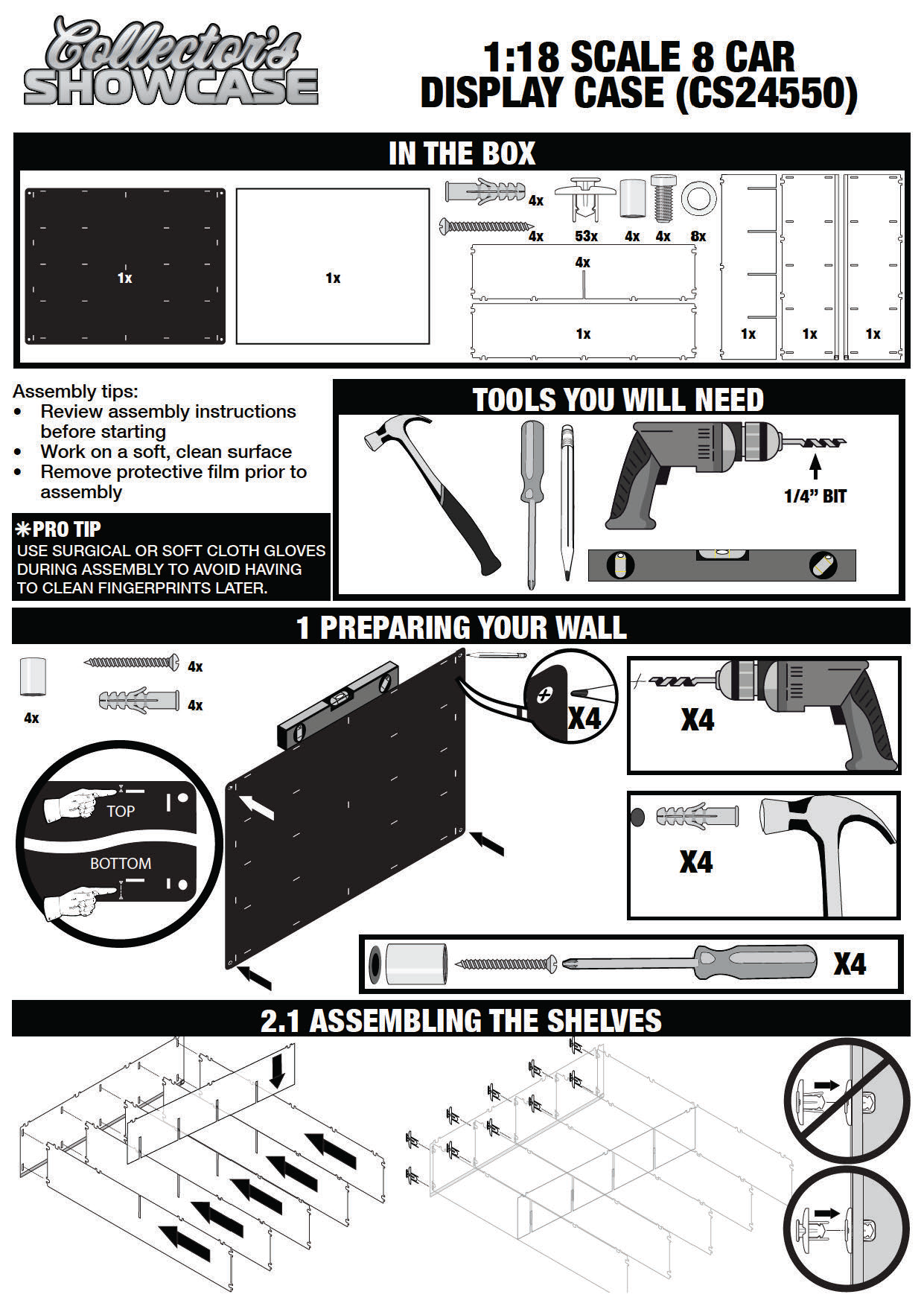 Collector's SHOWCASE

1:18 SCALE 8 CAR DISPLAY CASE (CS24550)

IN THE BOX

1x

1x

4x

4x

53x

4x

4x

8x

4x

1x

1x

1x

1x

Assembly tips:
• Review assembly instructions before starting
• Work on a soft, clean surface
• Remove protective film prior to assembly

✳PRO TIP
USE SURGICAL OR SOFT CLOTH GLOVES DURING ASSEMBLY TO AVOID HAVING TO CLEAN FINGERPRINTS LATER.

TOOLS YOU WILL NEED

1/4" BIT

1 PREPARING YOUR WALL

4x

4x

4x

TOP

BOTTOM

X4

X4

X4

X4

2.1 ASSEMBLING THE SHELVES