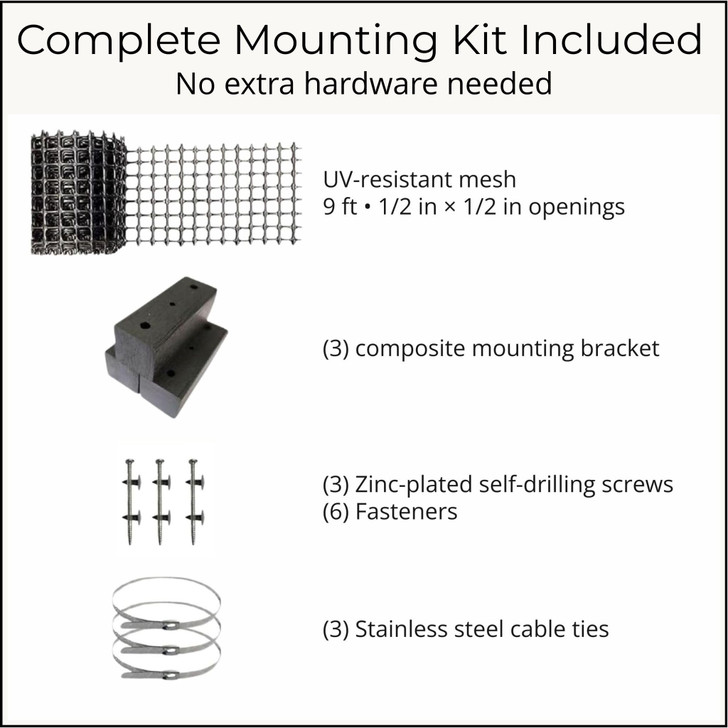 Complete Mounting Kit Included
No extra hardware needed

UV-resistant mesh
9 ft • 1/2 in × 1/2 in openings

(3) composite mounting bracket

(3) Zinc-plated self-drilling screws
(6) Fasteners

(3) Stainless steel cable ties