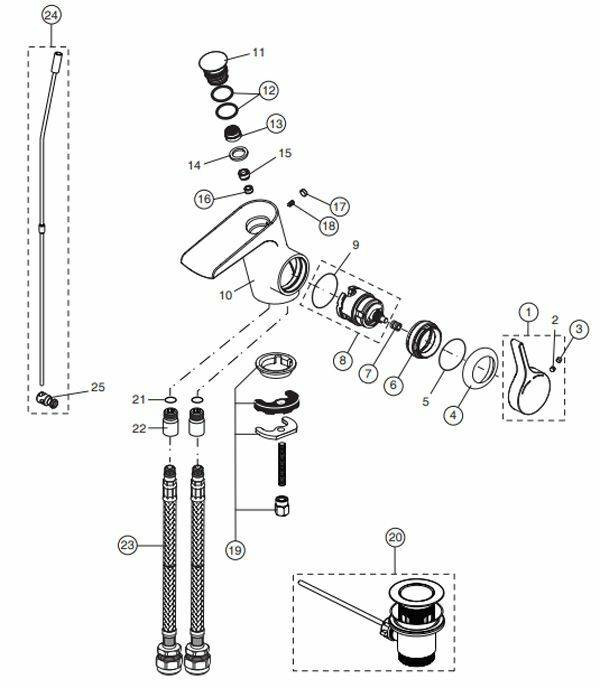 24
11
12
13
14
15
16
17
18
9
10
8
7
6
5
4
1
2
3
25
21
22
23
19
20