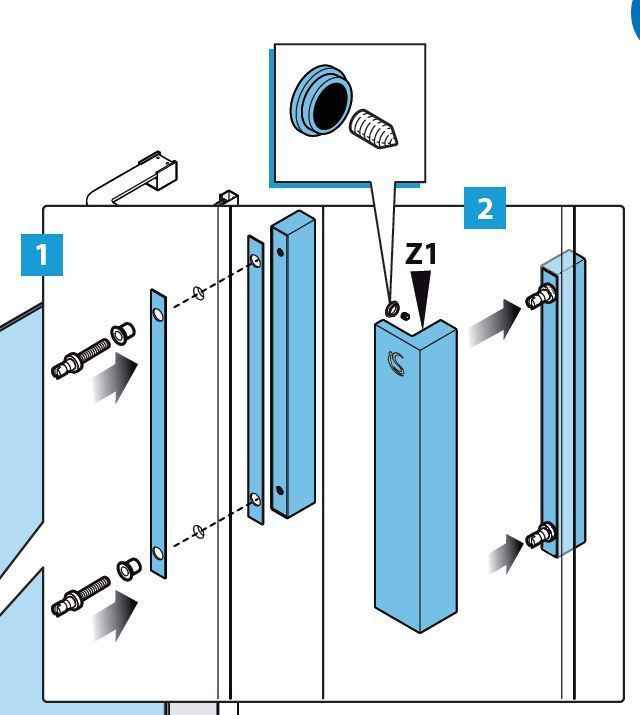 1

2

Z1