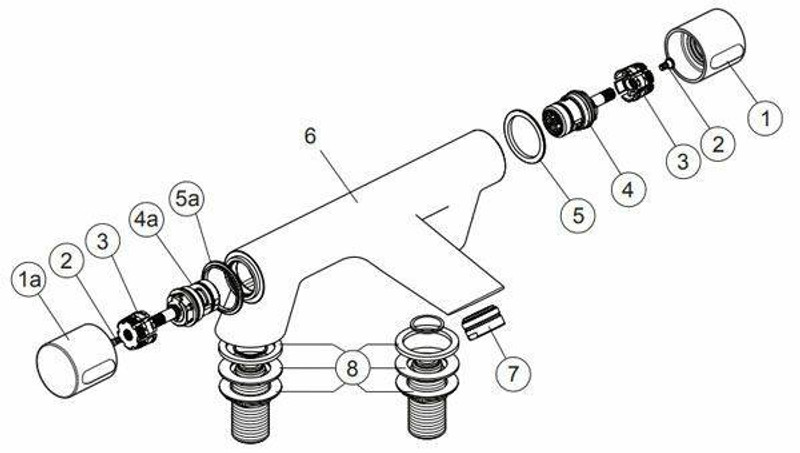 6
1
2
3
4
5
5a
4a
3
2
1a
8
7